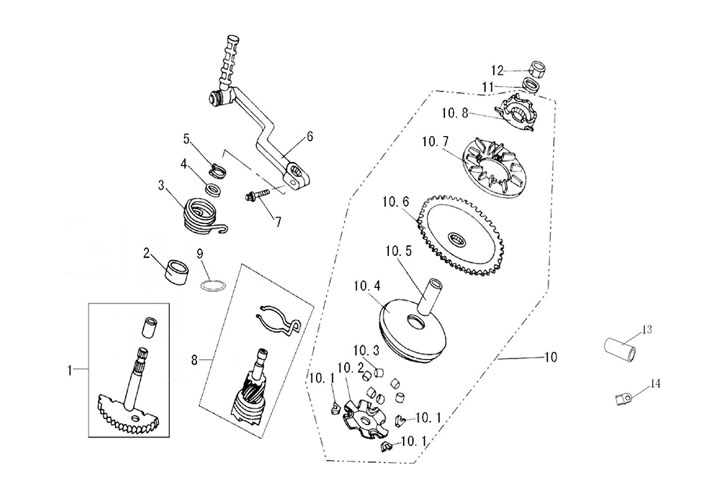 12
11
10.8
10.7
10.6
10.5
10.4
10.3
10.2
10.1
10.1
10.1
10
13
14
6
5
4
3
7
2
9
1
8