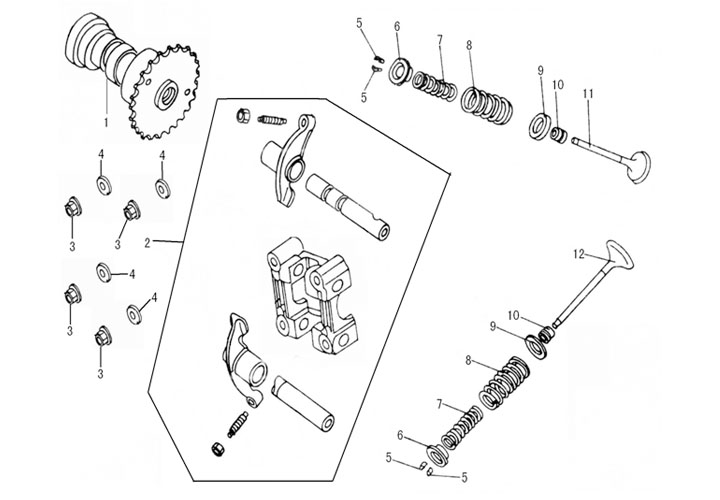 1
4
4
3
3
2
4
4
3
3
5
5
6
7
8
9
10
11
12
10
9
8
7
6
5
5