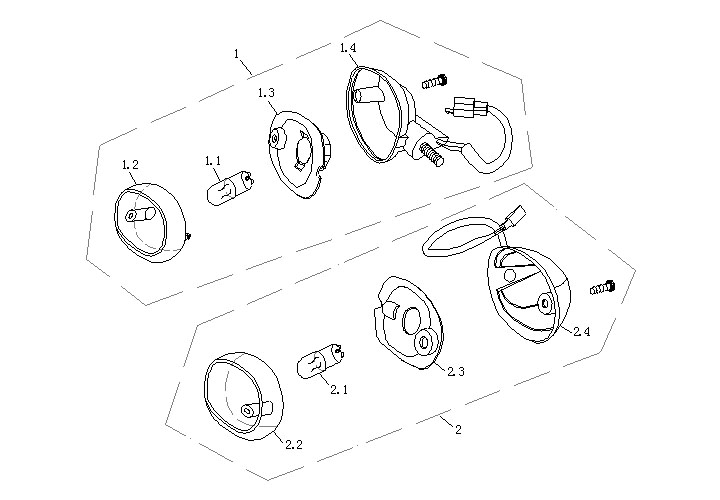 1
1.4
1.3
1.2
1.1
2.4
2.3
2.1
2.2
2