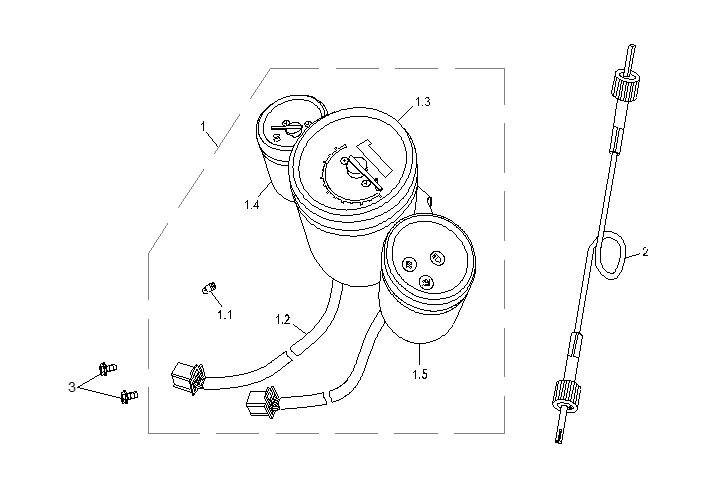 1
1.3
1.4
2
1.1
1.2
1.5
3