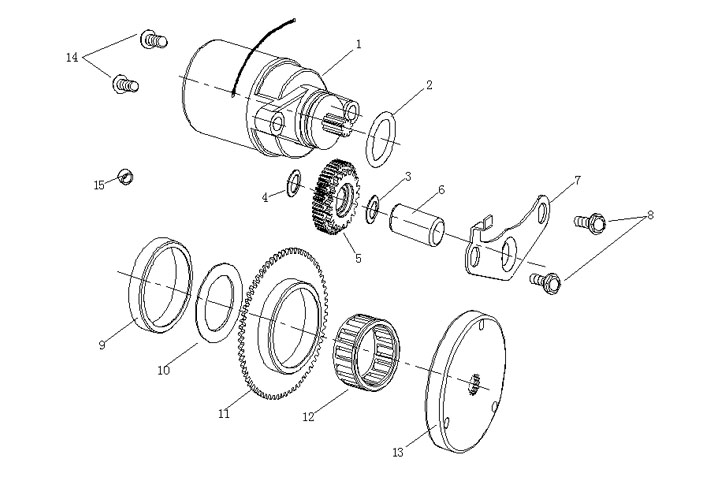 14
1
2
15
4
3
6
7
8
5
9
10
11
12
13