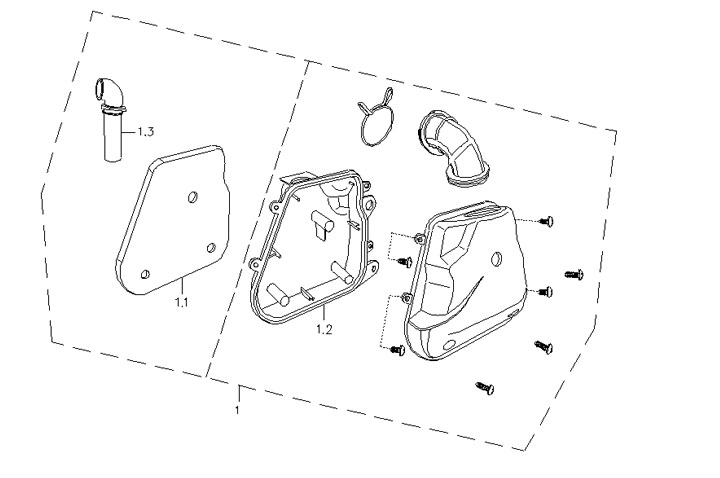 1.3
1.1
1.2
1