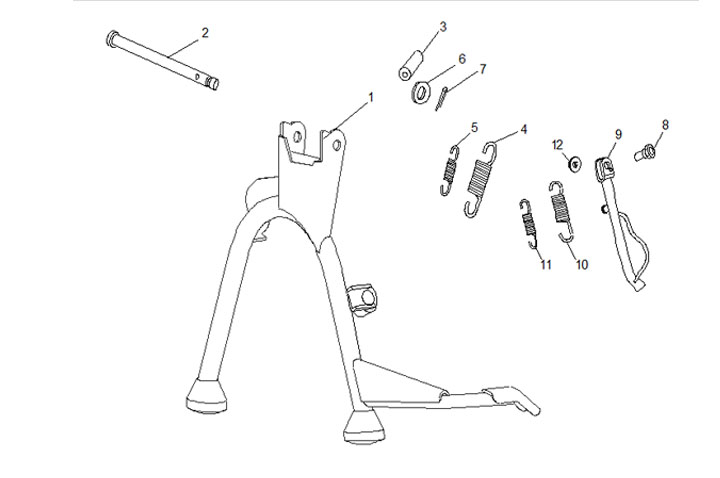 2
3
6
7
1
5
4
12
9
8
11
10