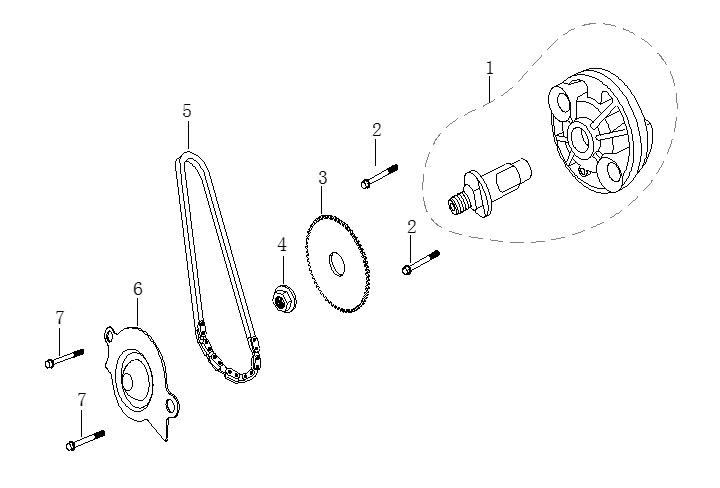 1
5
2
3
2
4
6
7
7