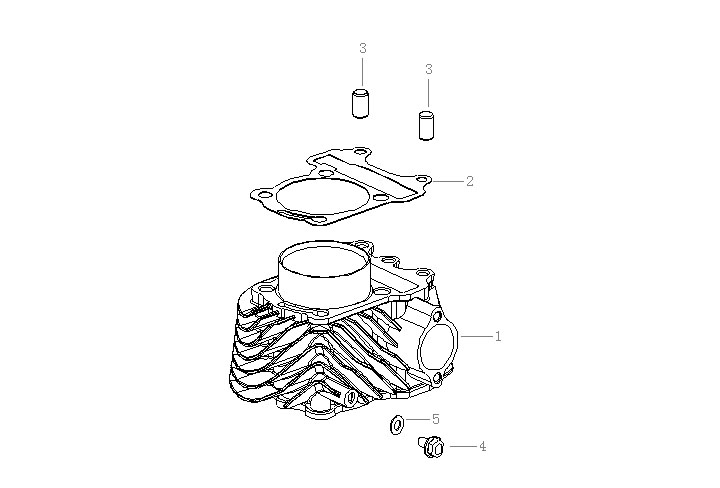 3
3
2
1
5
4