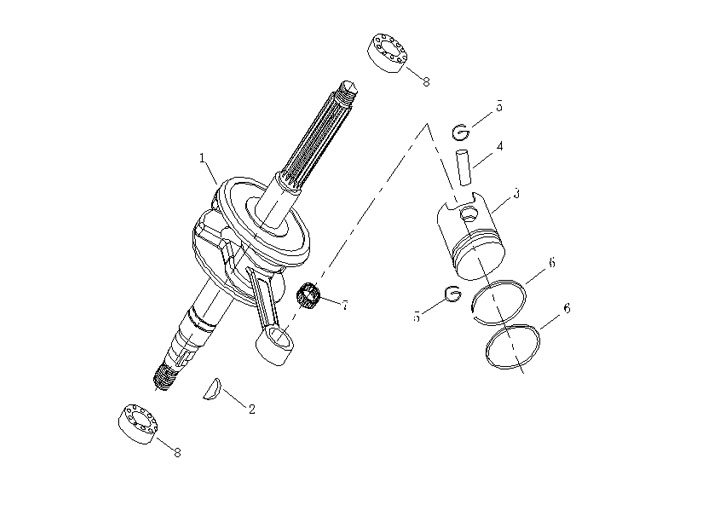 8
5
4
1
3
6
7
5
6
2
8