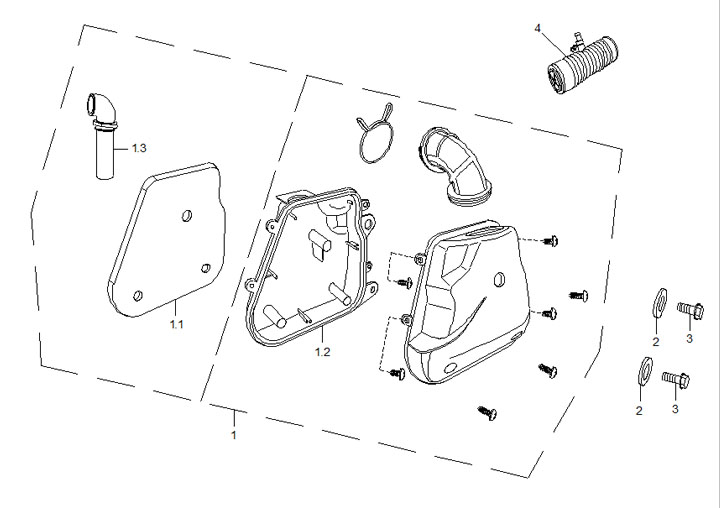 4
1.3
1.1
1.2
2
3
2
3
1