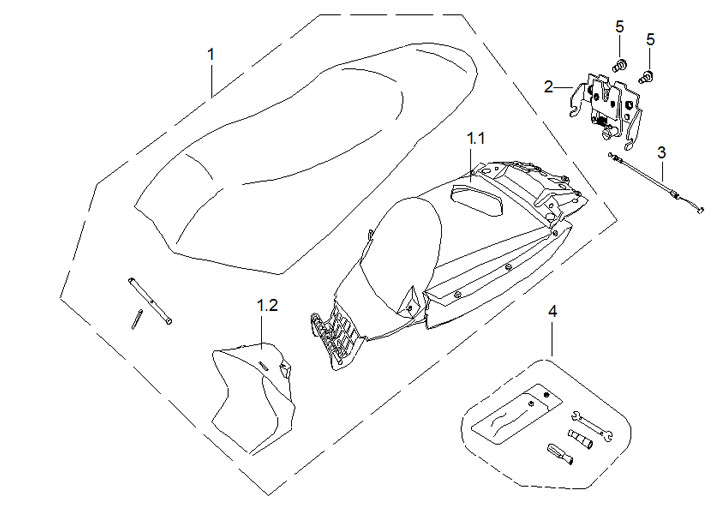 1
5
5
2
1.1
3
1.2
4