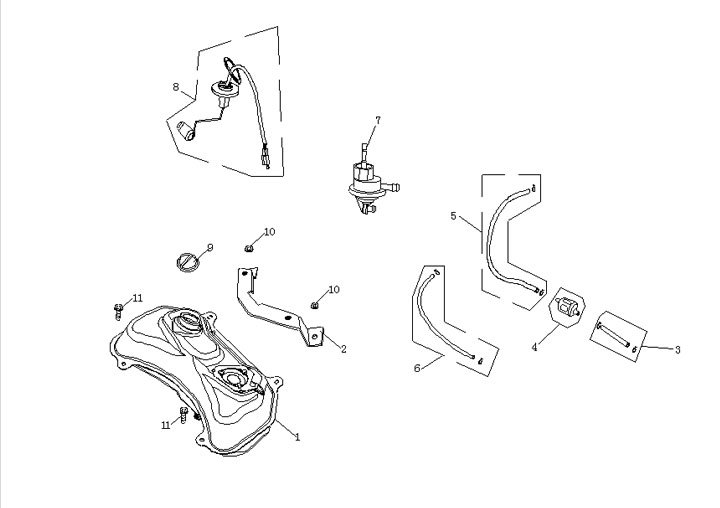 8
7
5
10
9
10
11
2
4
3
6
11
1