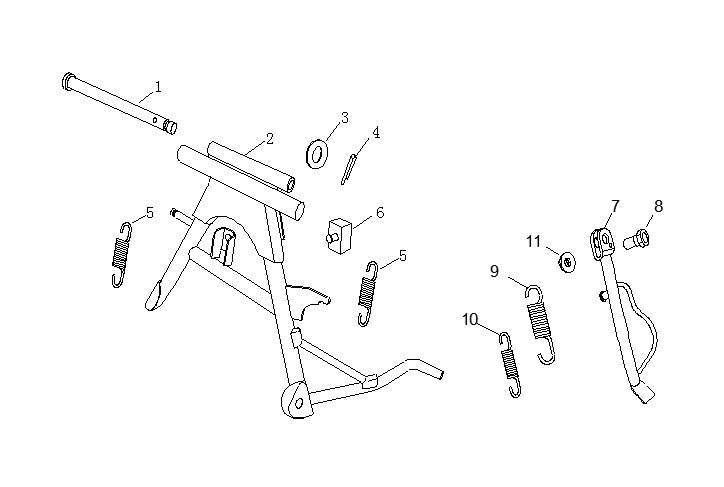 1
2
3
4
5
6
5
7
8
11
9
10