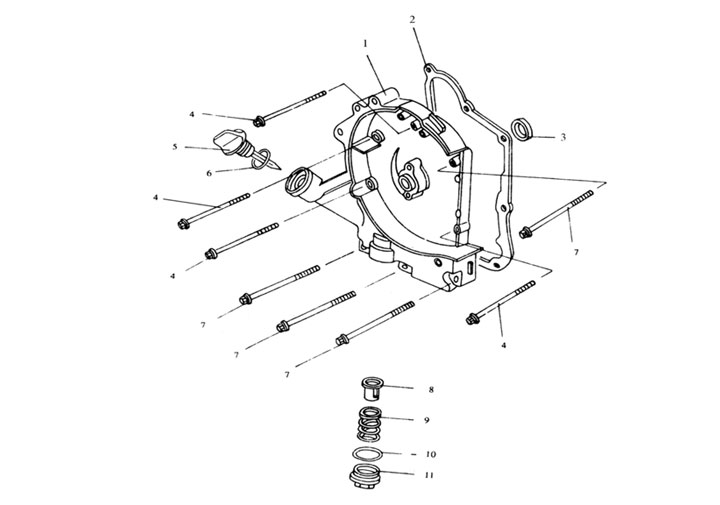 2
1
4
3
5
6
4
7
4
7
4
7
7
8
9
10
11