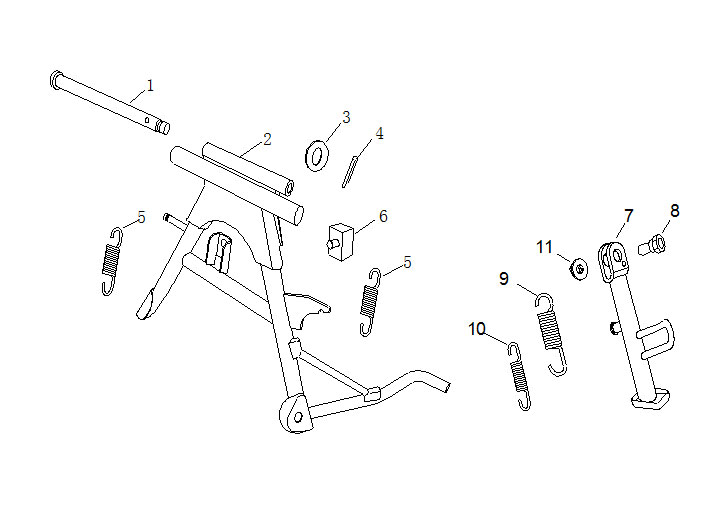 1
2
3
4
5
6
5
7
8
11
9
10