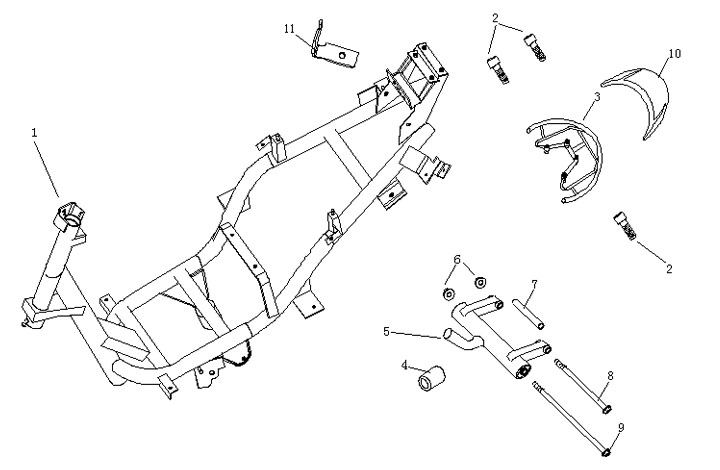 11
2
10
3
1
2
6
7
5
4
8
9