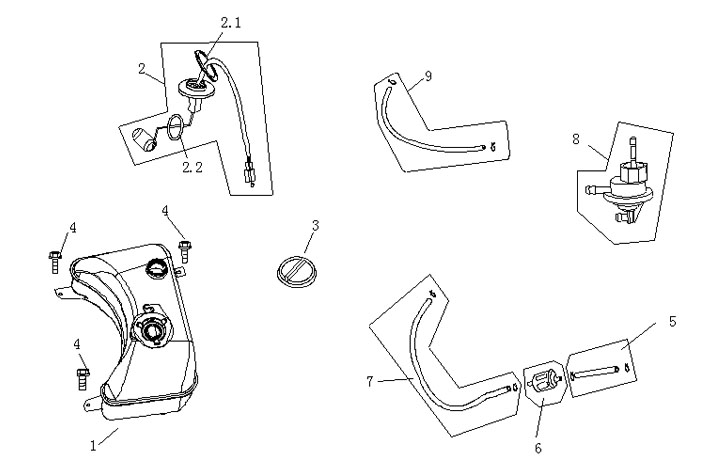 2.1
2
2.2
9
8
4
4
3
4
5
7
6
1