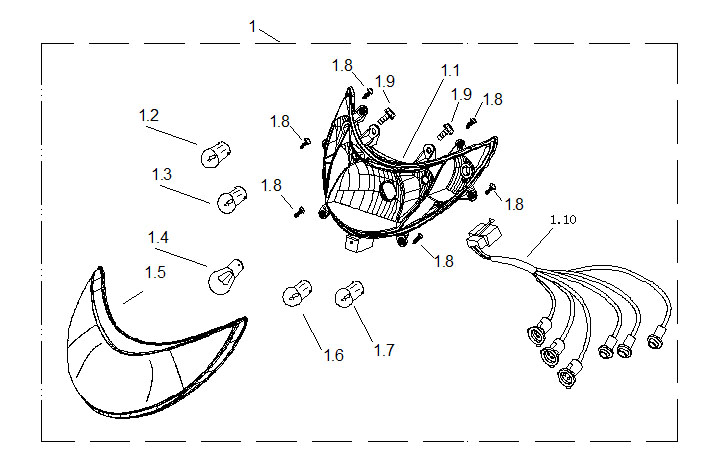 1
1.8
1.9
1.1
1.9
1.8
1.2
1.8
1.3
1.8
1.8
1.10
1.4
1.8
1.5
1.6
1.7