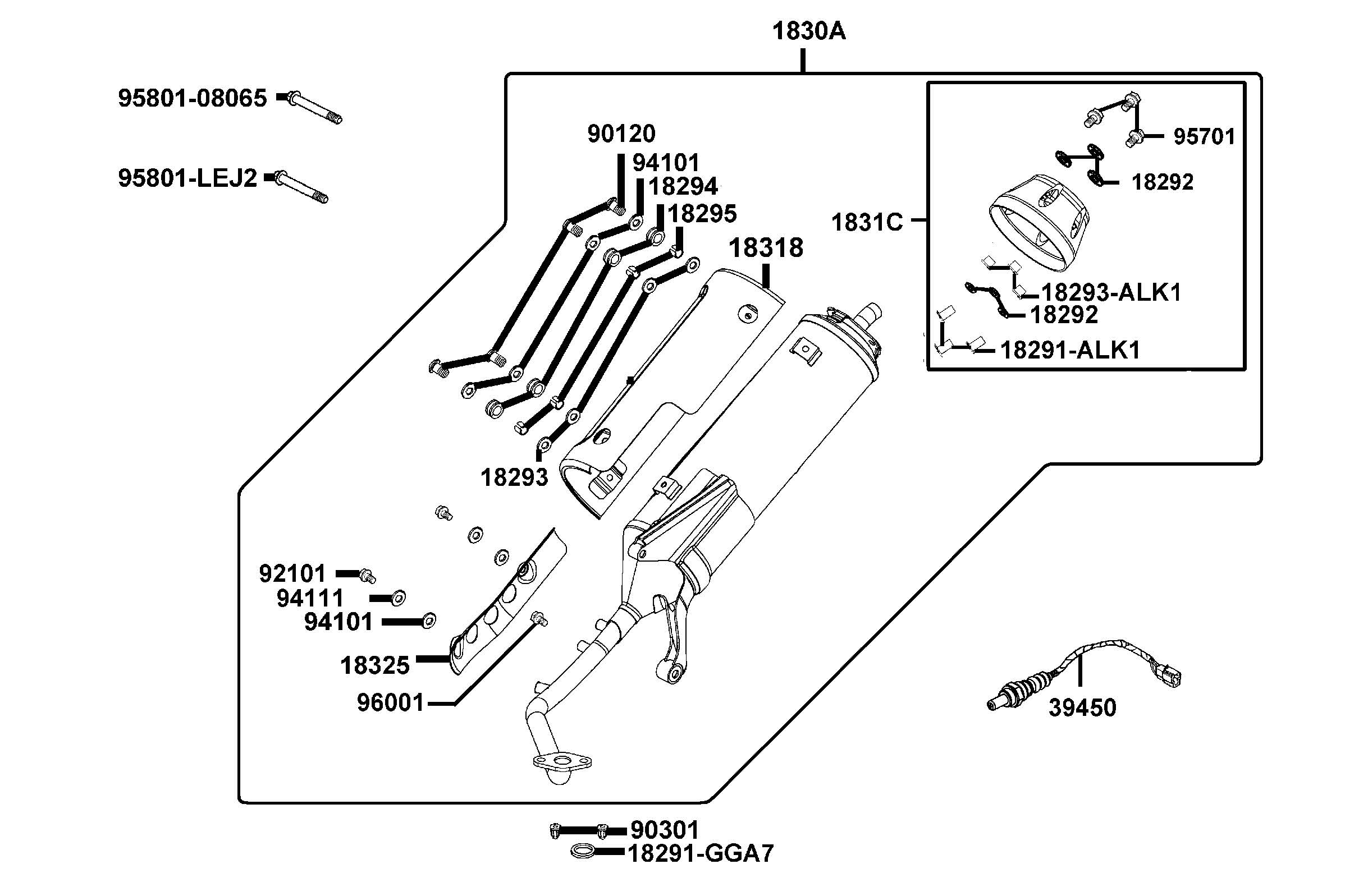 1830A

95801-08065

95801-LEJ2

90120
94101
18294
18295
18318
1831C
95701
18292
18293-ALK1
18292
18291-ALK1

18293

92101
94111
94101
18325
96001

39450

90301
18291-GGA7