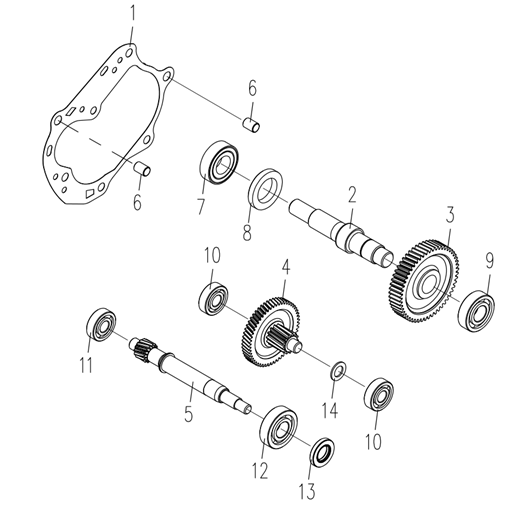 1
6
6
7
8
2
3
9
10
4
11
5
14
10
12
13