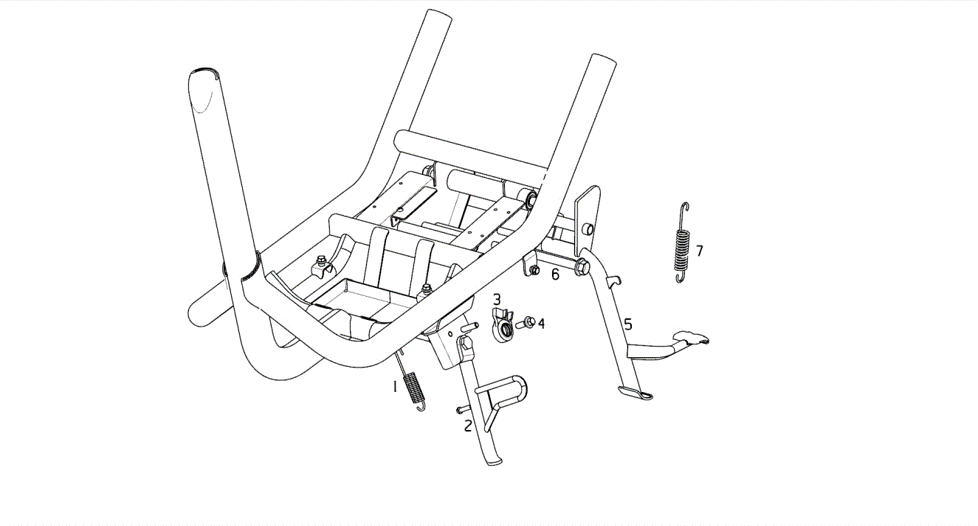 7
6
3
4
5
1
2