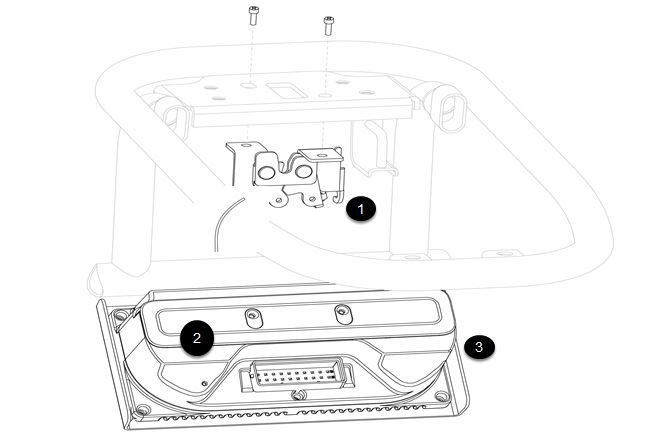 1
2
3