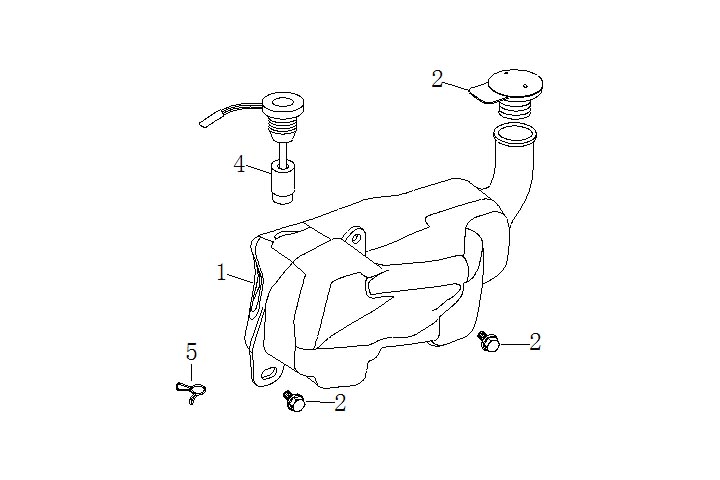 2
4
1
2
5
2