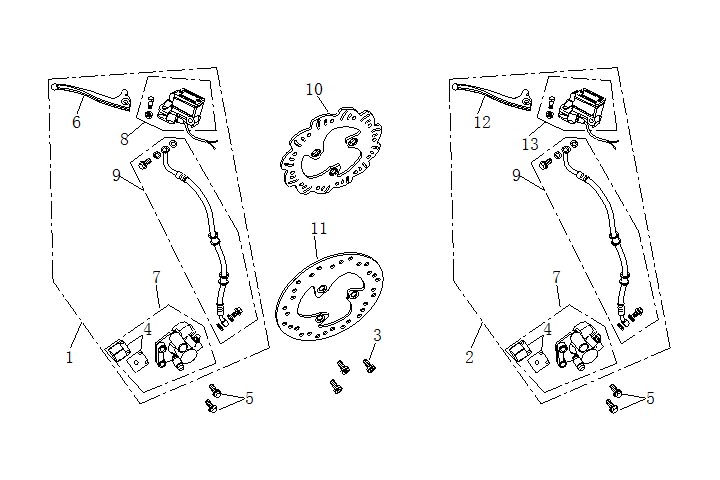 6
8
9
7
4
1
5
10
11
3
12
13
9
7
4
2
5