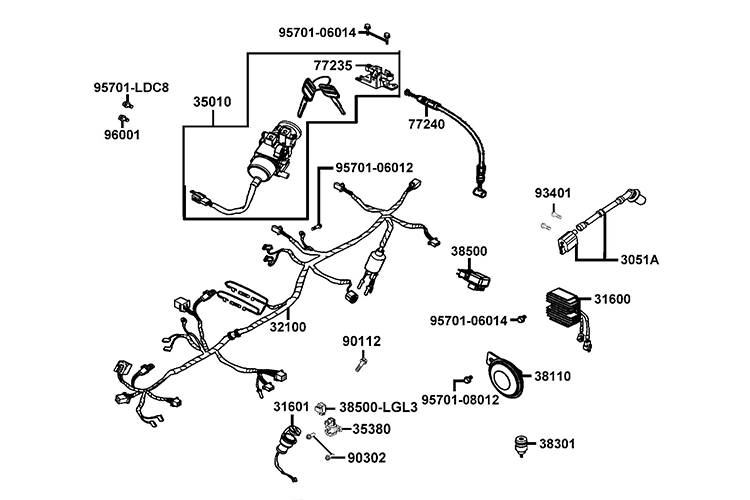 95701-06014
77235
95701-LDC8
35010
96001
77240
95701-06012
93401
38500
3051A
31600
95701-06014
32100
90112
38110
95701-08012
31601
38500-LGL3
35380
90302
38301