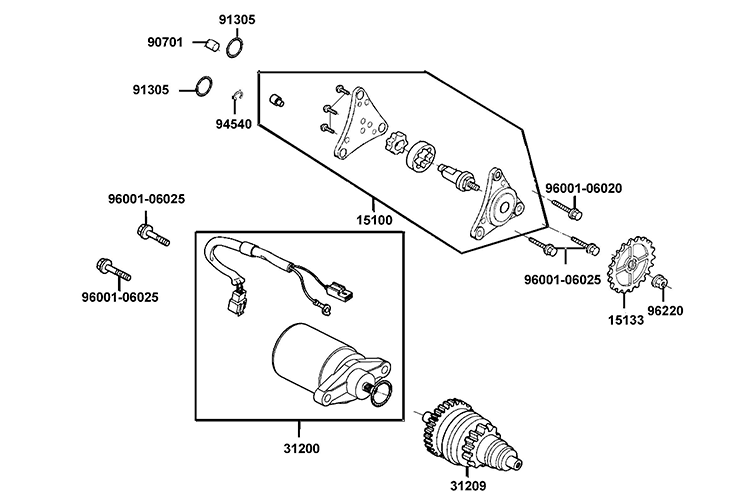 91305
90701
91305
94540
96001-06025
96001-06025
15100
96001-06020
96001-06025
15133
96220
31200
31209