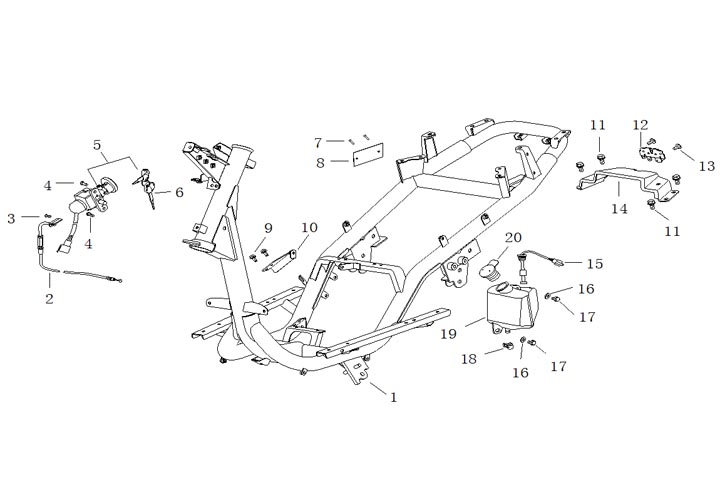 5
4
6
3
4
2
7
8
9
10
11
12
13
14
11
20
15
16
17
19
18
16
17
1