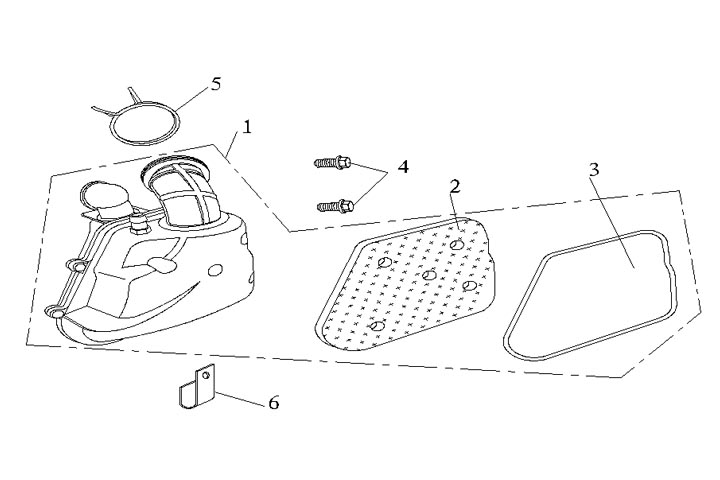 5
1
4
2
3
6