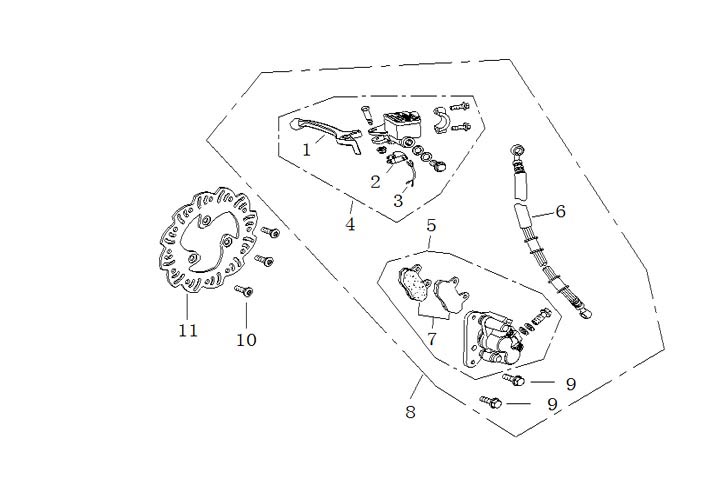 1
2
3
4
5
6
7
8
9
9
10
11