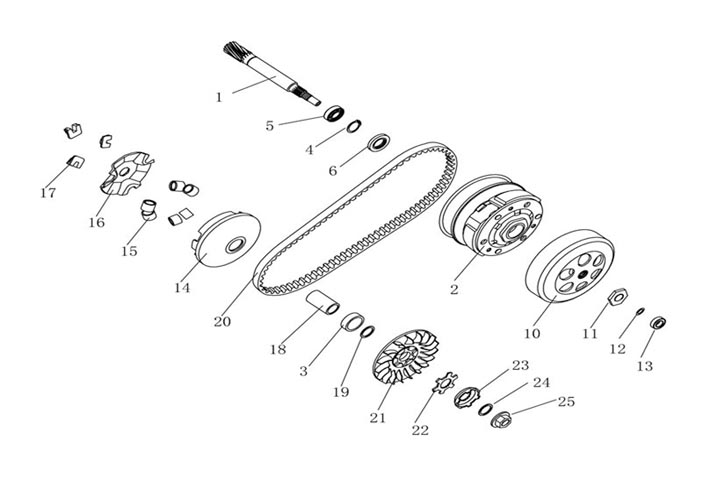 1
5
4
6
17
16
15
14
20
2
10
11
12
13
18
3
19
21
22
23
24
25