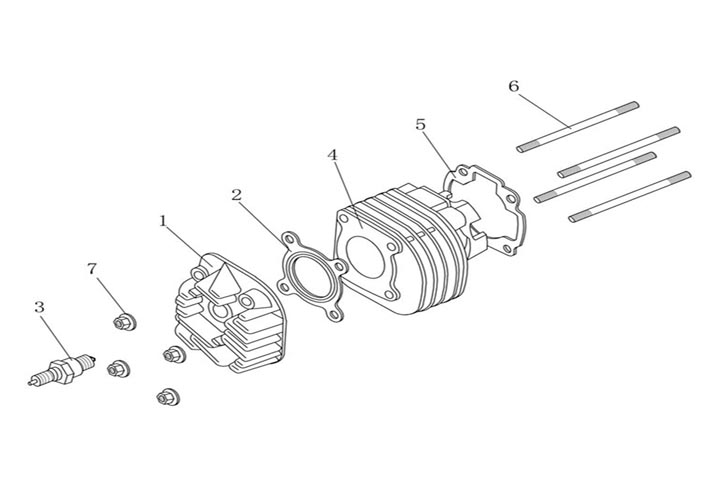 6
5
4
2
1
7
3