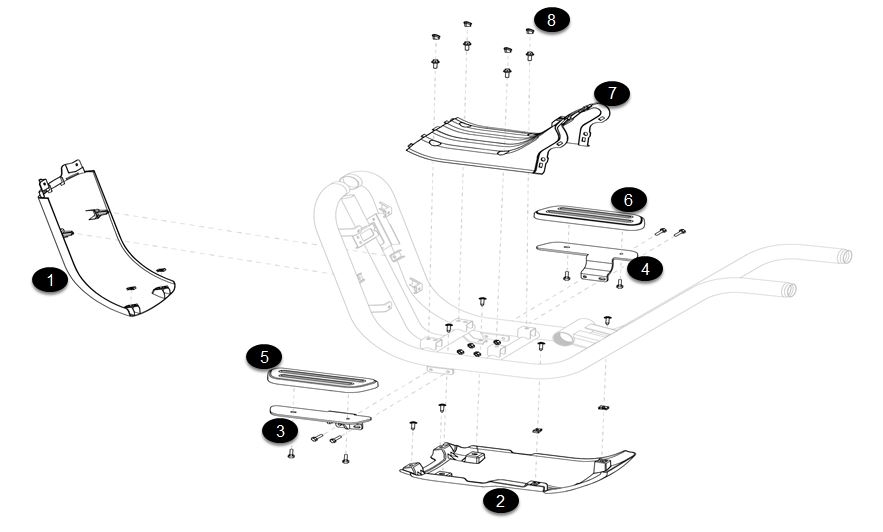 8
7
6
4
1
5
3
2