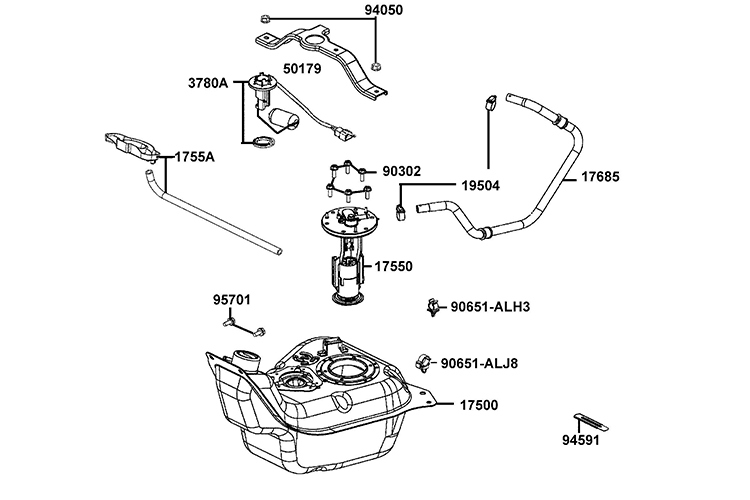 94050
50179
3780A
1755A
90302
19504
17685
17550
95701
90651-ALH3
90651-ALJ8
17500
94591