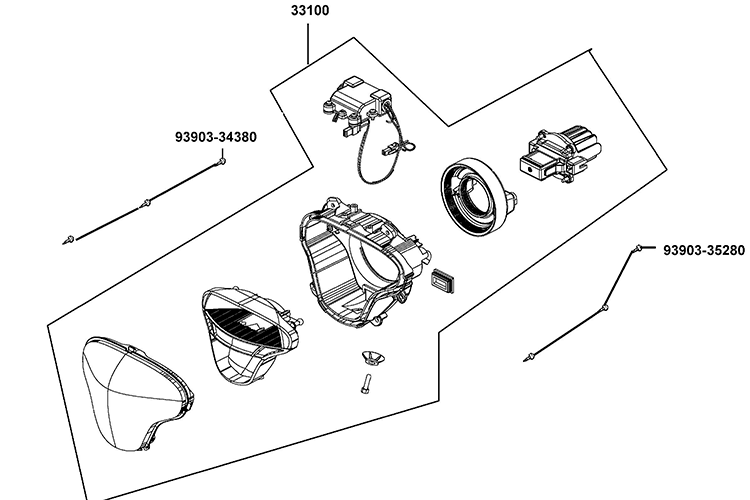 33100

93903-34380

93903-35280