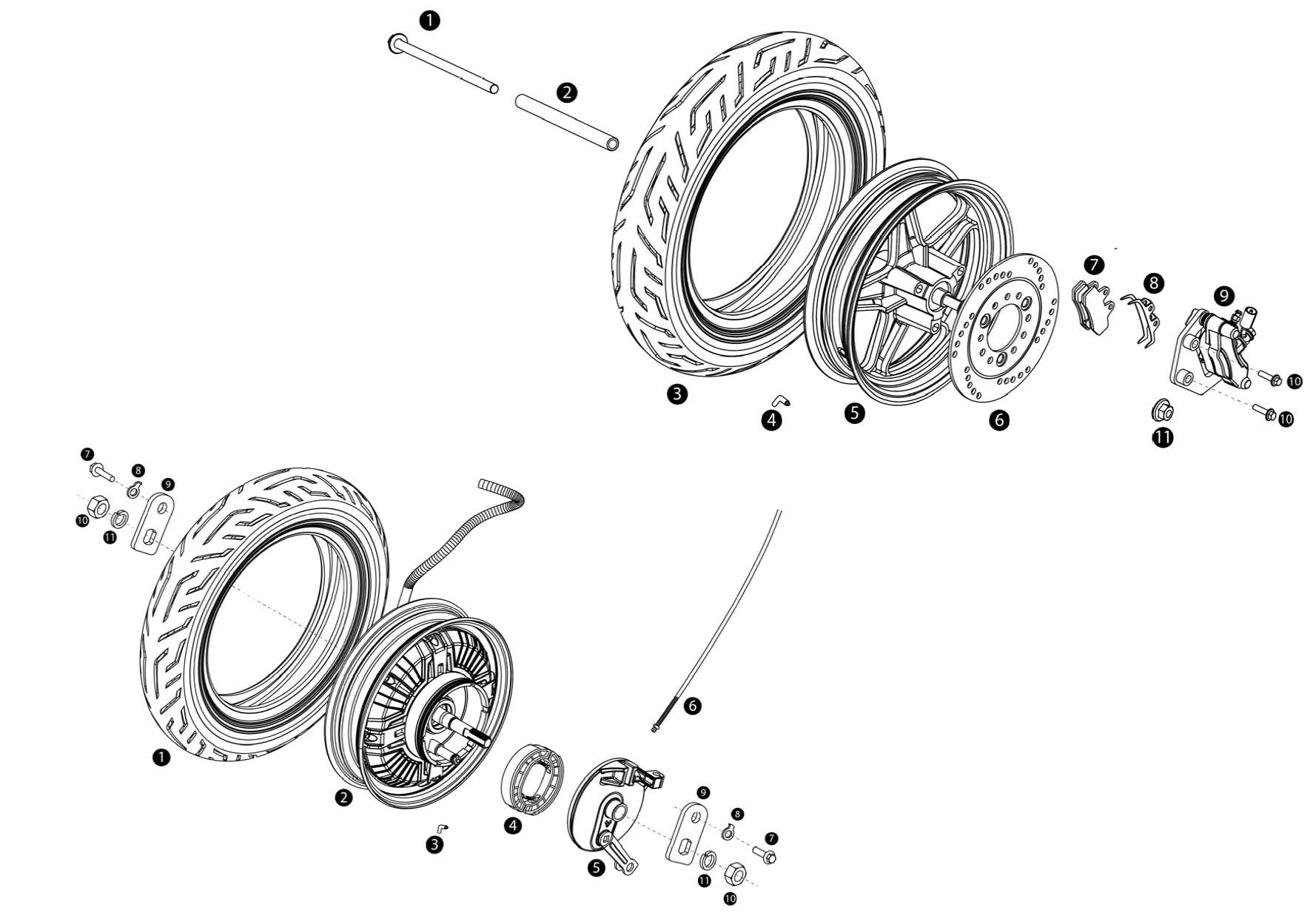 1
2
3
4
5
6
7
8
9
10
10
11

7
8
9
10
11
1
2
3
4
5
6
9
8
7
11
10