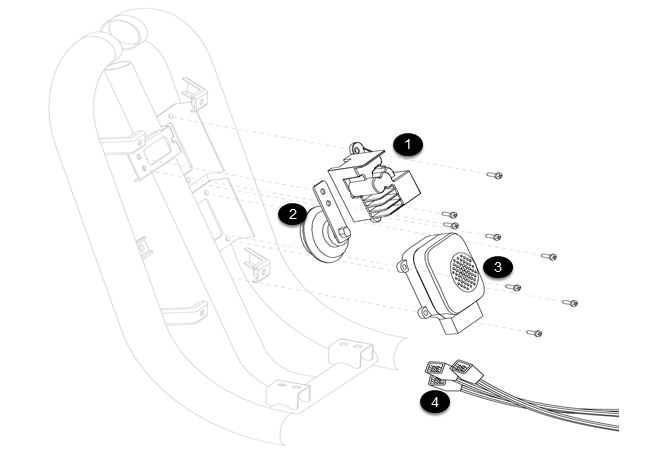 1
2
3
4