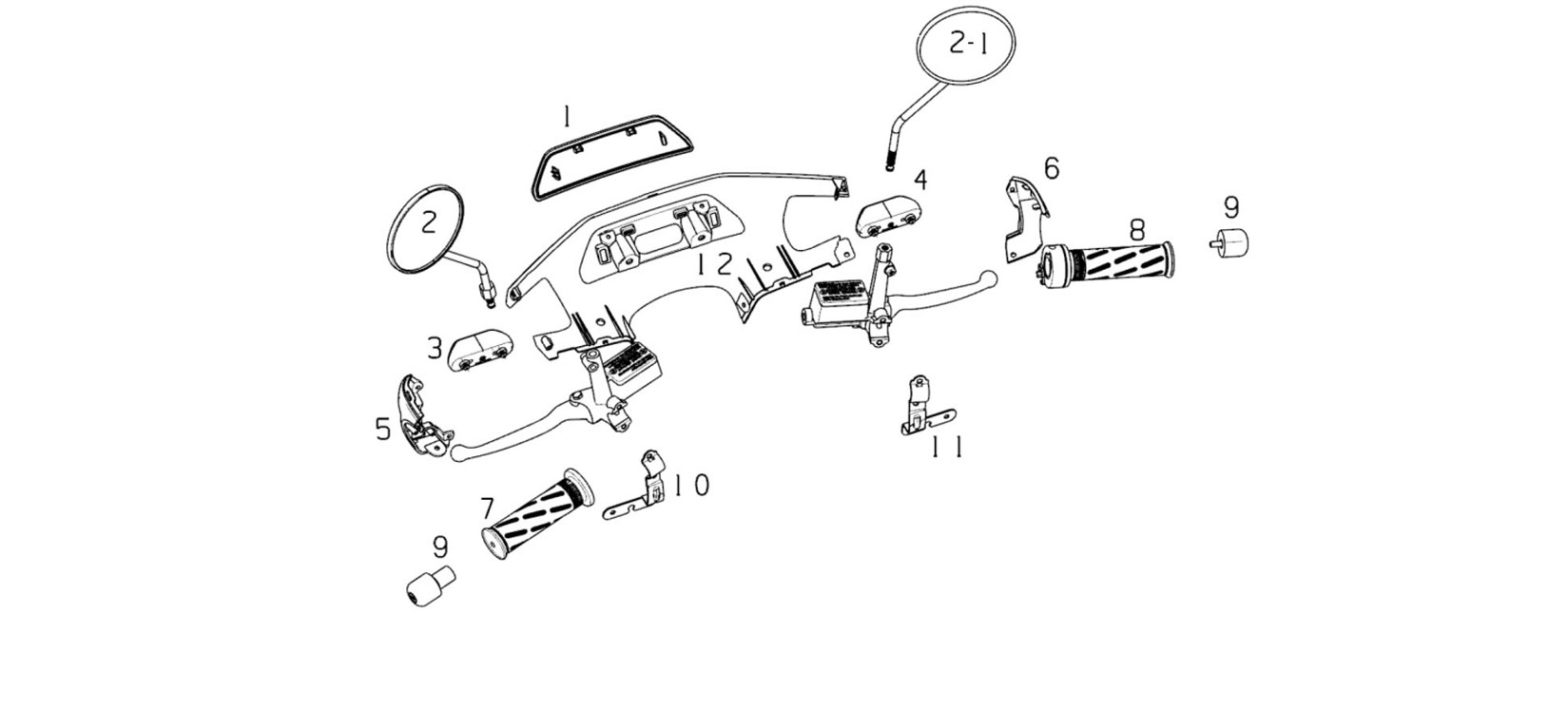 2-1
1
4
6
9
2
8
12
3
5
11
10
7
9