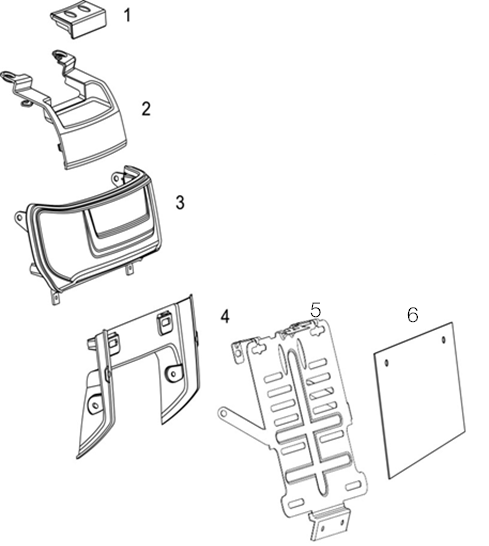 1

2

3

4

5

6