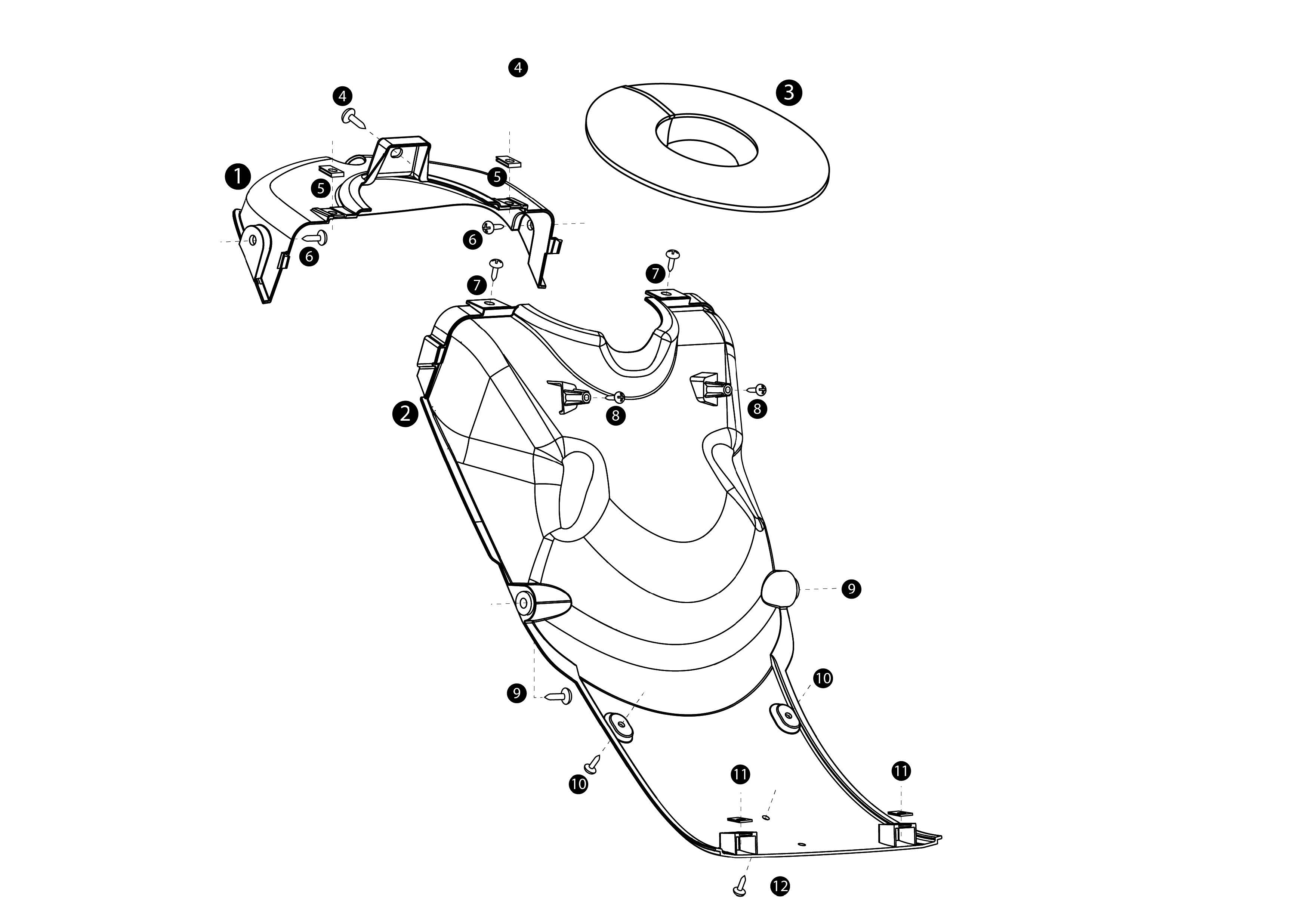 4
4
3
1
5
5
6
6
7
7
2
8
8
9
9
10
10
11
11
12