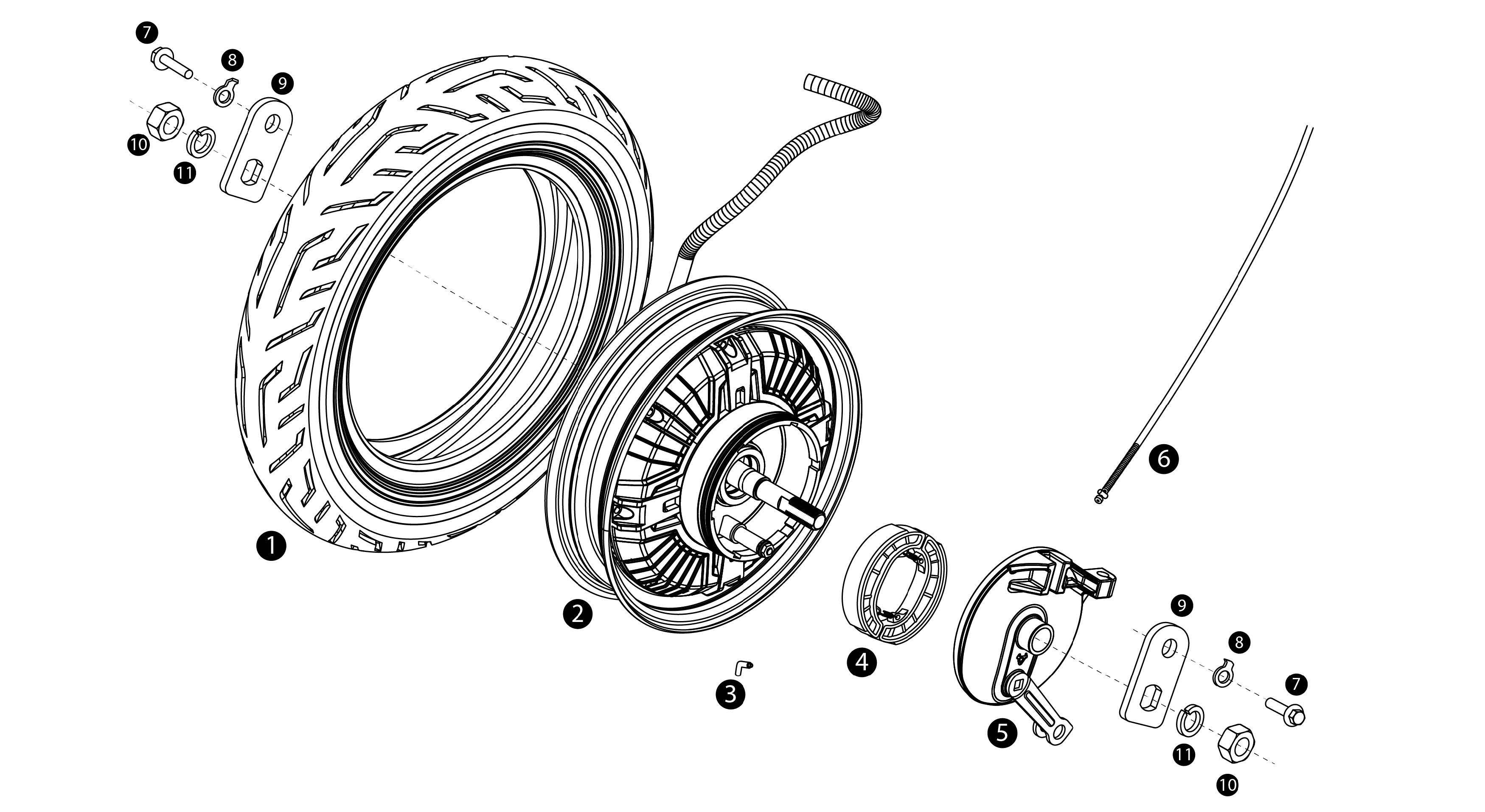 7
8
9
10
11
1
2
3
4
5
6
9
8
7
11
10