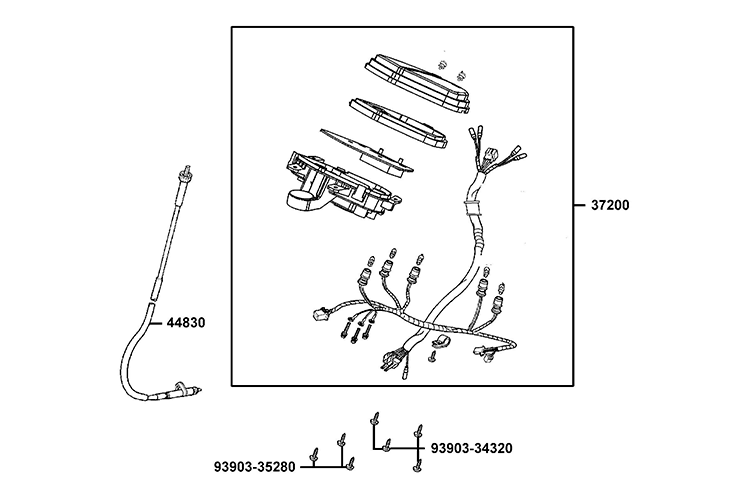 37200

44830

93903-34320

93903-35280